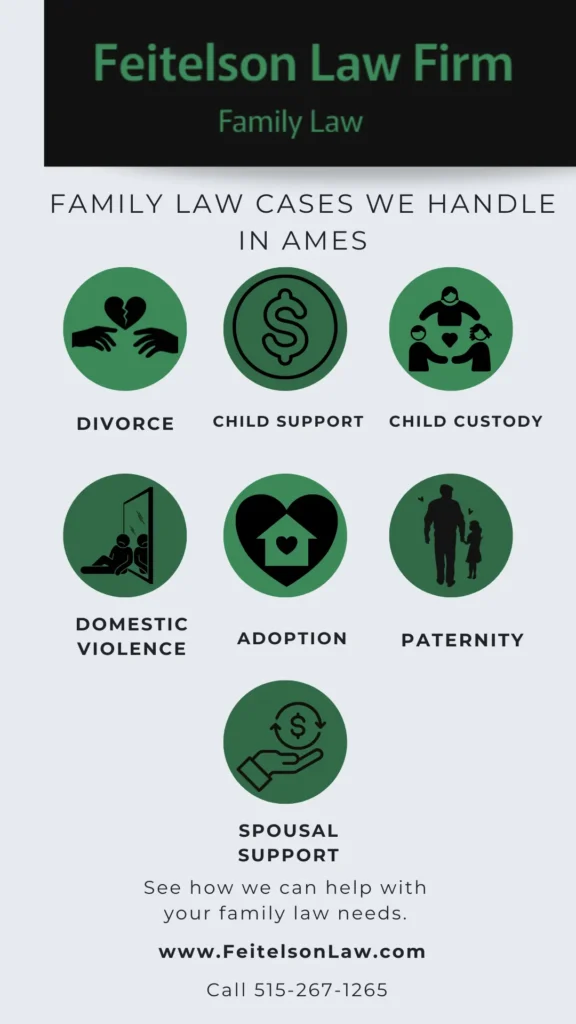 Feitelson Law Firm
Family Law

FAMILY LAW CASES WE HANDLE IN AMES

DIVORCE

CHILD SUPPORT

CHILD CUSTODY

DOMESTIC VIOLENCE

ADOPTION

PATERNITY

SPOUSAL SUPPORT

See how we can help with your family law needs.

www.FeitelsonLaw.com

Call 515-267-1265