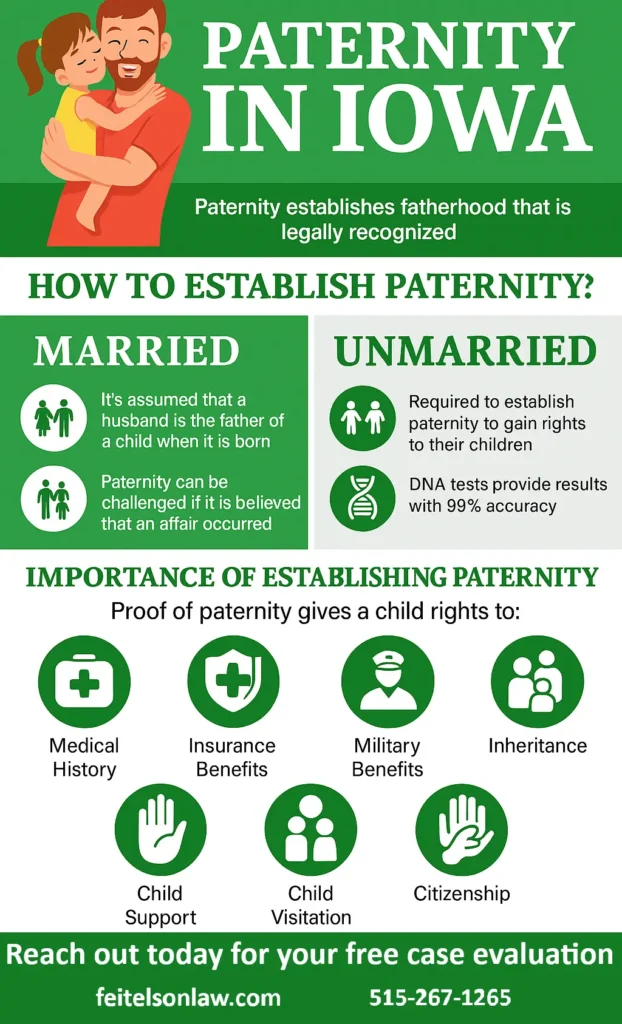 PATERNITY IN IOWA

Paternity establishes fatherhood that is legally recognized

HOW TO ESTABLISH PATERNITY?

MARRIED

It's assumed that a husband is the father of a child when it is born

Paternity can be challenged if it is believed that an affair occurred

UNMARRIED

Required to establish paternity to gain rights to their children

DNA tests provide results with 99% accuracy

IMPORTANCE OF ESTABLISHING PATERNITY

Proof of paternity gives a child rights to:

Medical History

Insurance Benefits

Military Benefits

Inheritance

Child Support

Child Visitation

Citizenship

Reach out today for your free case evaluation

feitelsonlaw.com 515-267-1265